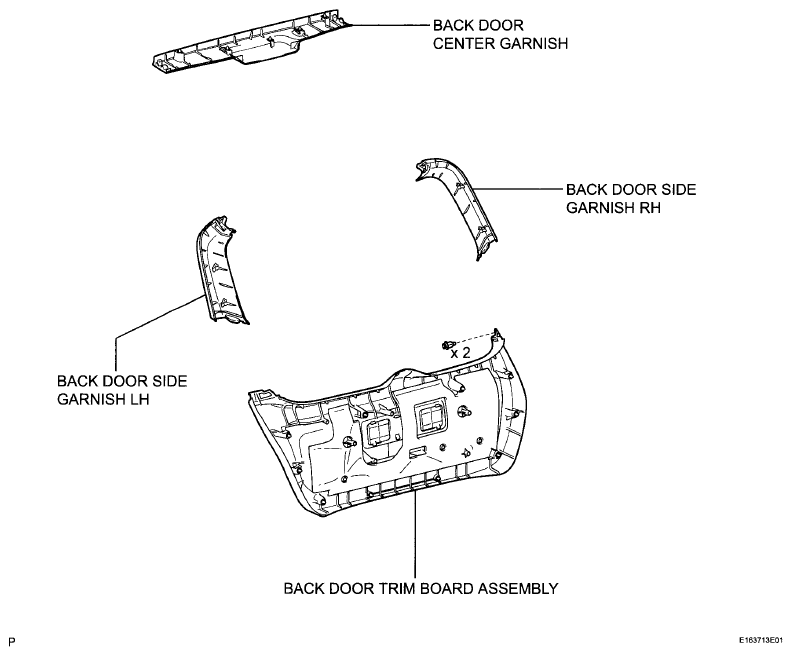 BACK DOOR
CENTER GARNISH

BACK DOOR SIDE
GARNISH RH

BACK DOOR SIDE
GARNISH LH

x 2

BACK DOOR TRIM BOARD ASSEMBLY

P

E163713E01