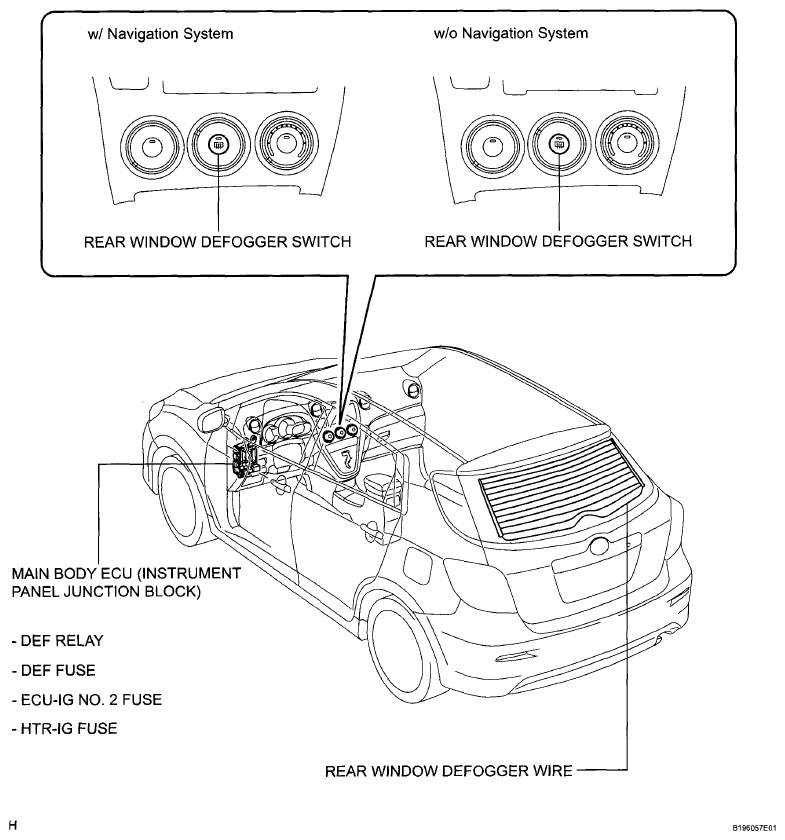 w/ Navigation System

w/o Navigation System

REAR WINDOW DEFOGGER SWITCH

REAR WINDOW DEFOGGER SWITCH

MAIN BODY ECU (INSTRUMENT PANEL JUNCTION BLOCK)

- DEF RELAY
- DEF FUSE
- ECU-IG NO. 2 FUSE
- HTR-IG FUSE

REAR WINDOW DEFOGGER WIRE

H

B196057E01