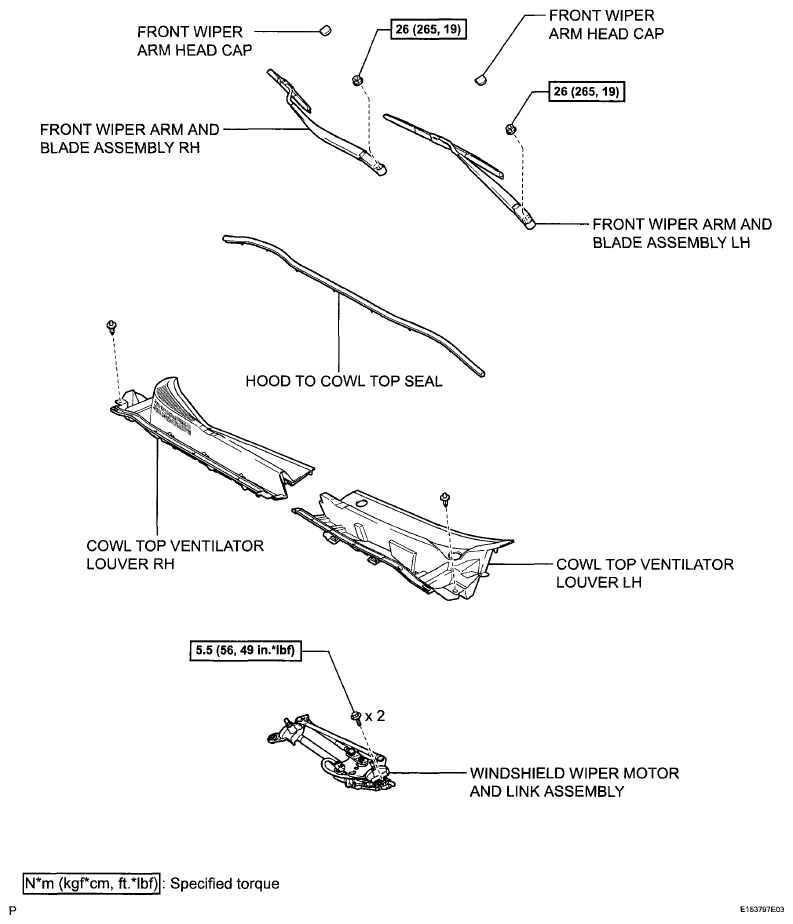 FRONT WIPER ARM HEAD CAP

26 (265, 19)

FRONT WIPER ARM HEAD CAP

26 (265, 19)

FRONT WIPER ARM AND BLADE ASSEMBLY RH

FRONT WIPER ARM AND BLADE ASSEMBLY LH

HOOD TO COWL TOP SEAL

COWL TOP VENTILATOR LOUVER RH

COWL TOP VENTILATOR LOUVER LH

5.5 (56, 49 in.*lbf)

x 2

WINDSHIELD WIPER MOTOR AND LINK ASSEMBLY

N*m (kgf*cm, ft.*lbf) : Specified torque

P

E153797E03