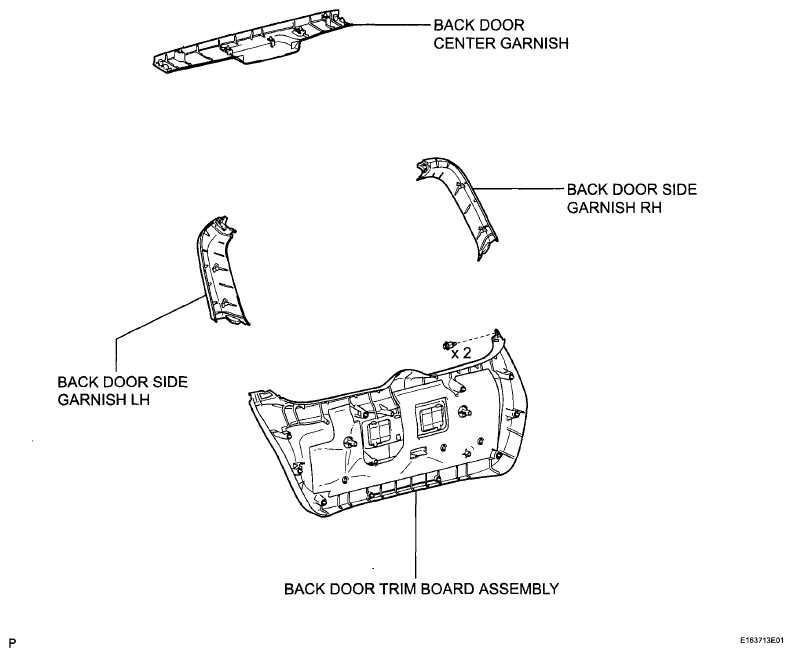 BACK DOOR
CENTER GARNISH

BACK DOOR SIDE
GARNISH RH

BACK DOOR SIDE
GARNISH LH

x 2

BACK DOOR TRIM BOARD ASSEMBLY

P

E183713E01