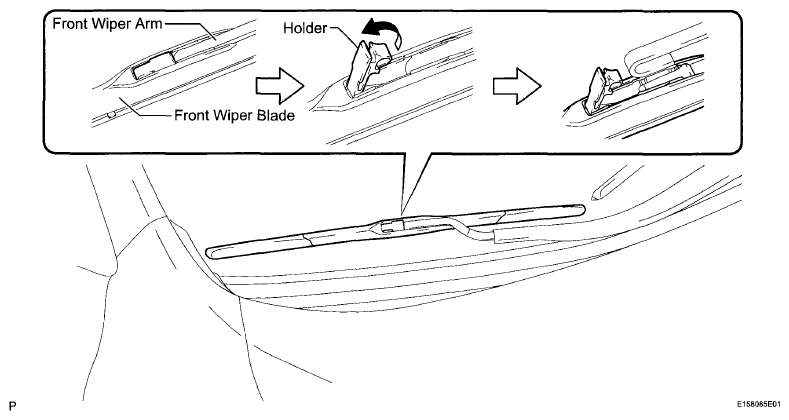 Front Wiper Arm
Holder
Front Wiper Blade
P
E158085E01