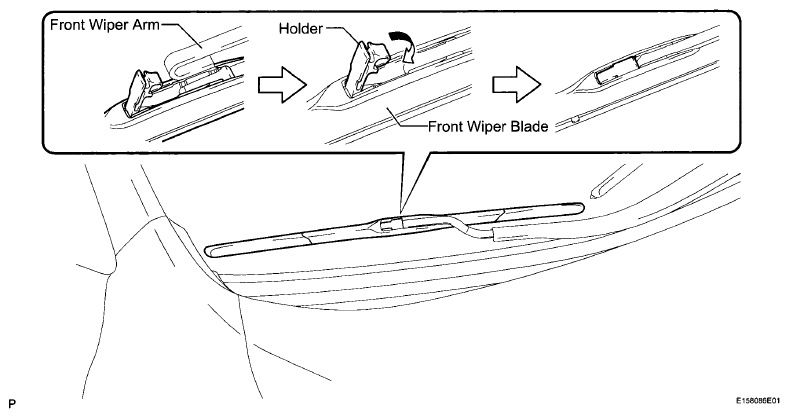 Front Wiper Arm
Holder
Front Wiper Blade
P
E158086E01