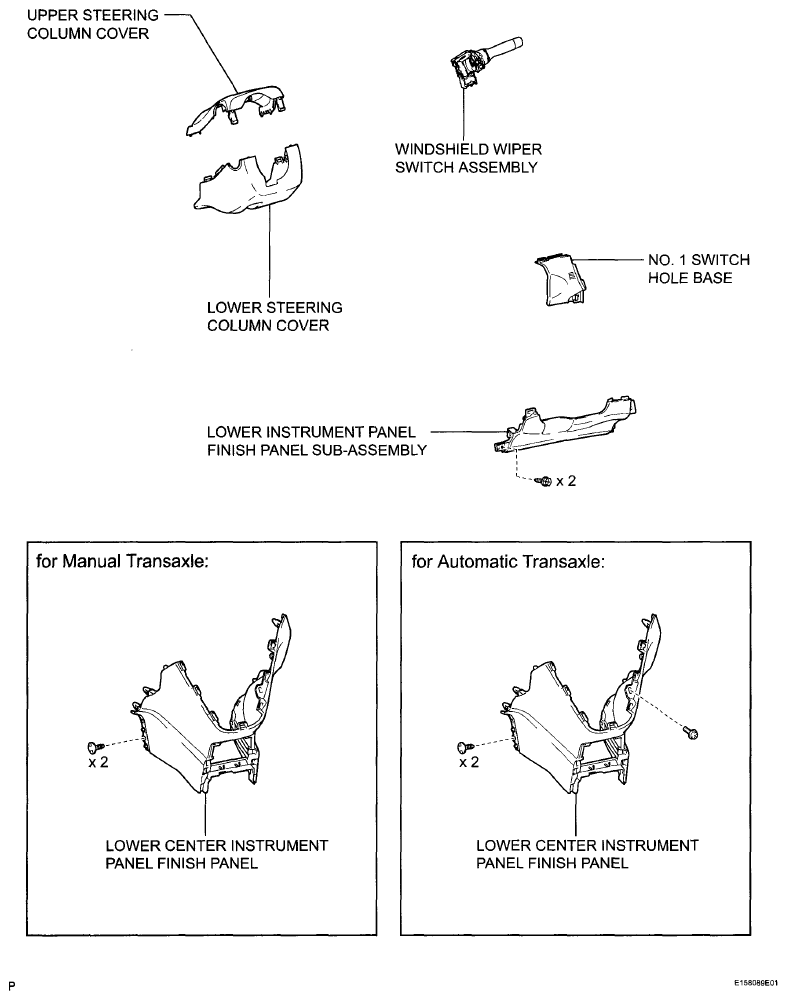 UPPER STEERING COLUMN COVER

WINDSHIELD WIPER SWITCH ASSEMBLY

LOWER STEERING COLUMN COVER

NO. 1 SWITCH HOLE BASE

LOWER INSTRUMENT PANEL FINISH PANEL SUB-ASSEMBLY

x 2

for Manual Transaxle:

x 2

LOWER CENTER INSTRUMENT PANEL FINISH PANEL

for Automatic Transaxle:

x 2

LOWER CENTER INSTRUMENT PANEL FINISH PANEL

P

E158089E01