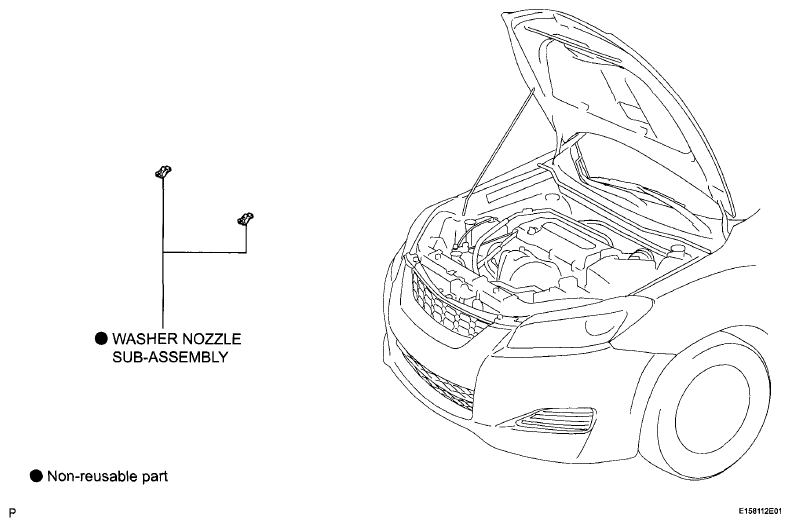 ● WASHER NOZZLE SUB-ASSEMBLY

● Non-reusable part

P

E158112E01