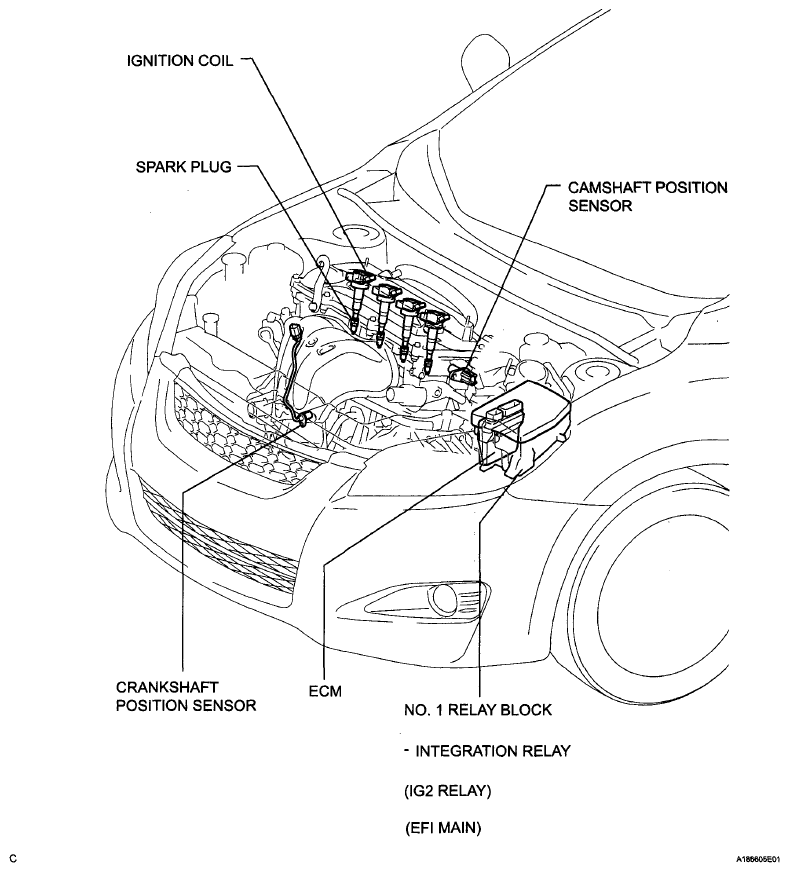 IGNITION COIL

SPARK PLUG

CAMSHAFT POSITION SENSOR

CRANKSHAFT POSITION SENSOR

ECM

NO. 1 RELAY BLOCK

- INTEGRATION RELAY

(IG2 RELAY)

(EFI MAIN)

C

A186605E01