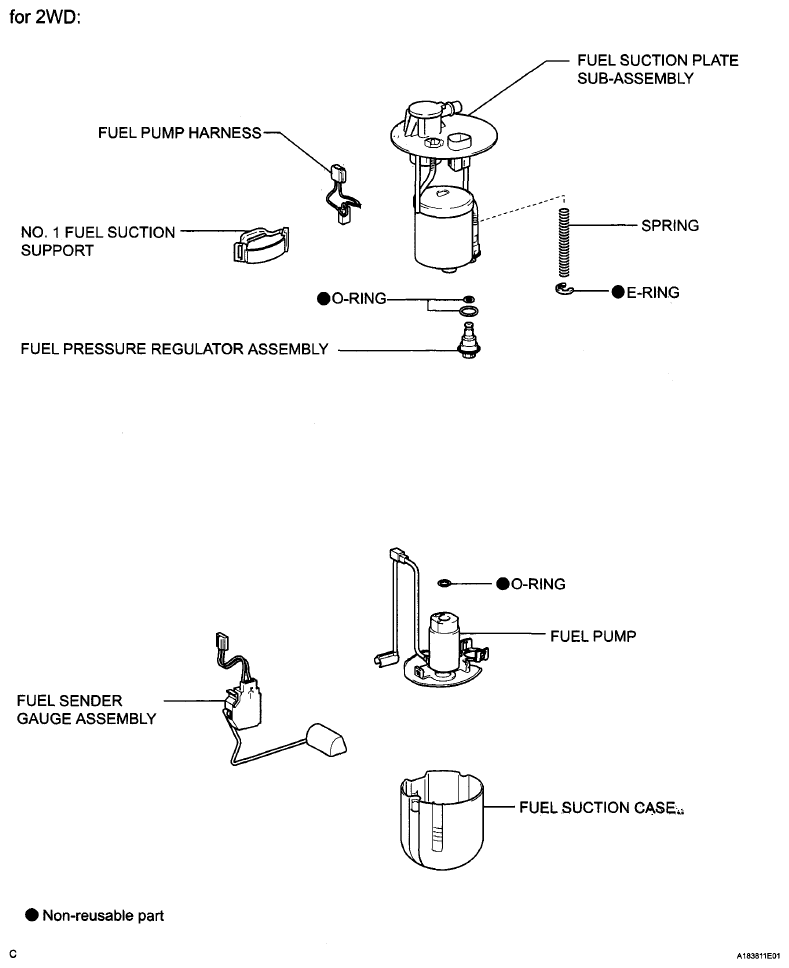 for 2WD:

FUEL SUCTION PLATE SUB-ASSEMBLY

FUEL PUMP HARNESS

NO. 1 FUEL SUCTION SUPPORT

SPRING

●O-RING

●E-RING

FUEL PRESSURE REGULATOR ASSEMBLY

●O-RING

FUEL PUMP

FUEL SENDER GAUGE ASSEMBLY

FUEL SUCTION CASE

● Non-reusable part

C

A183811E01