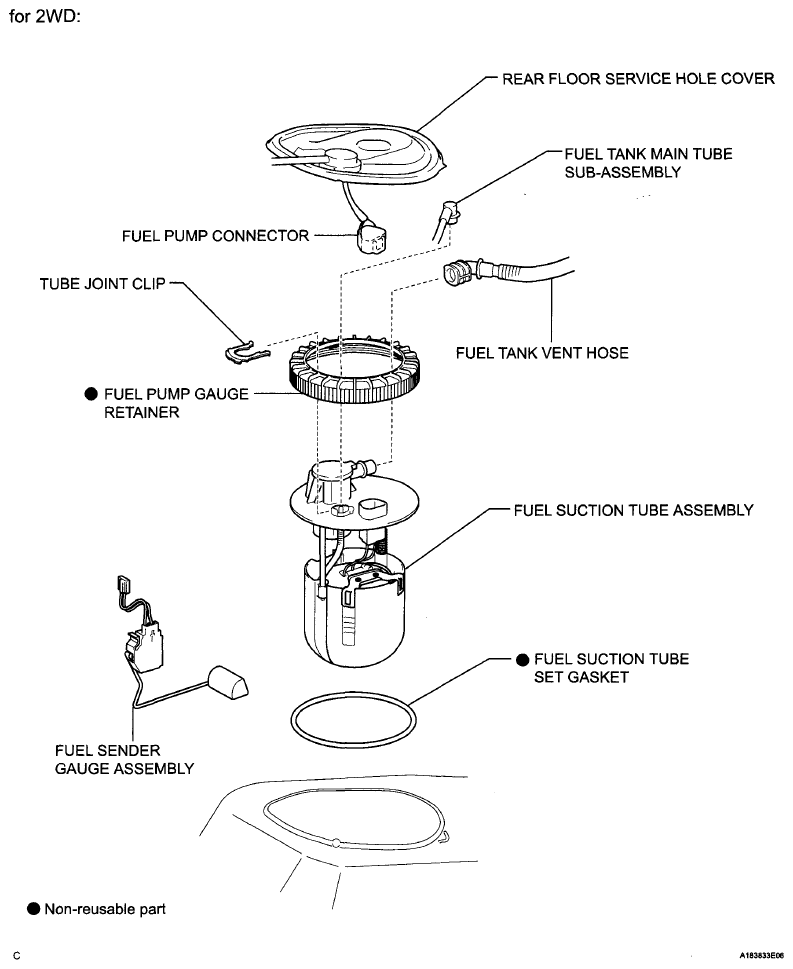 for 2WD:

REAR FLOOR SERVICE HOLE COVER

FUEL TANK MAIN TUBE SUB-ASSEMBLY

FUEL PUMP CONNECTOR

TUBE JOINT CLIP

FUEL TANK VENT HOSE

● FUEL PUMP GAUGE RETAINER

FUEL SUCTION TUBE ASSEMBLY

● FUEL SUCTION TUBE SET GASKET

FUEL SENDER GAUGE ASSEMBLY

● Non-reusable part

C

A183833E06