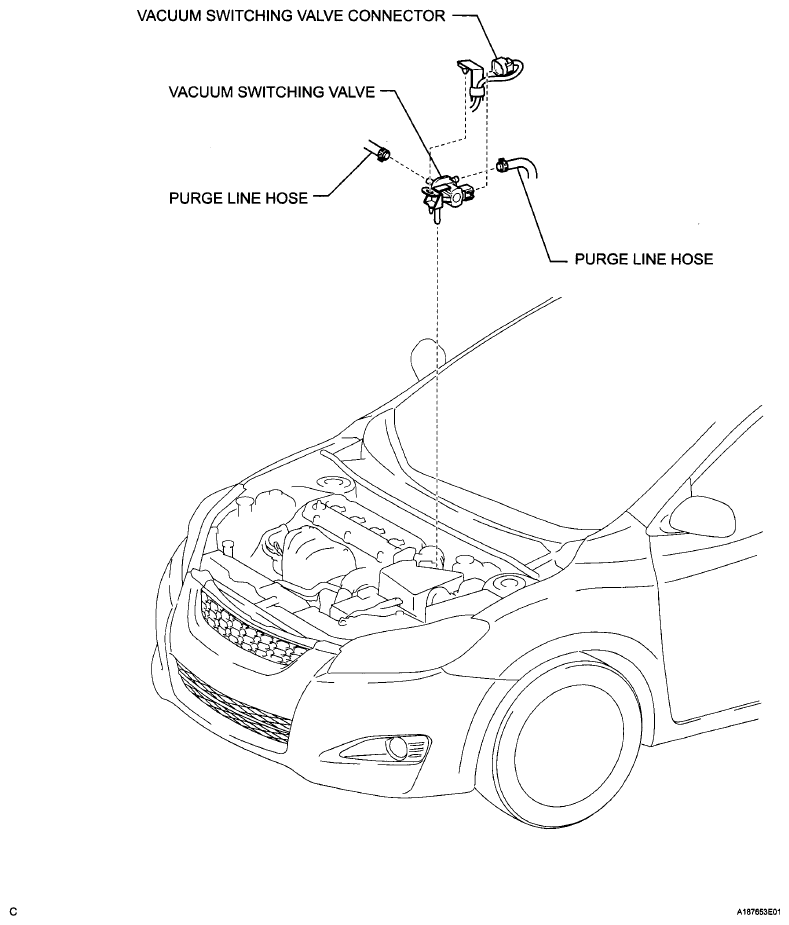 VACUUM SWITCHING VALVE CONNECTOR

VACUUM SWITCHING VALVE

PURGE LINE HOSE

PURGE LINE HOSE

C

A187653E01