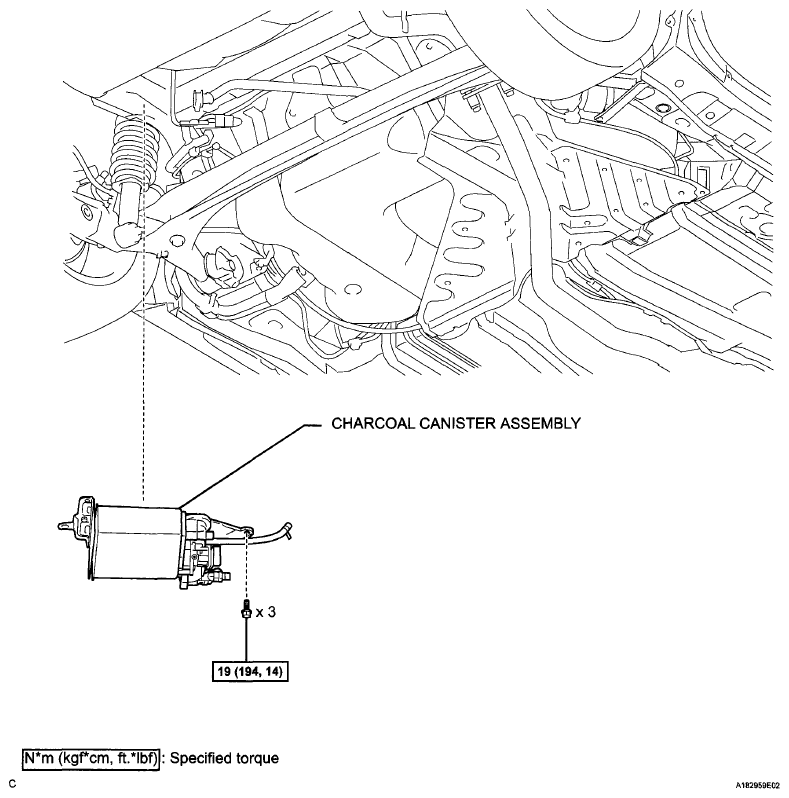 CHARCOAL CANISTER ASSEMBLY

x 3

19 (194, 14)

N*m (kgf*cm, ft.*lbf) : Specified torque

C

A182959E02