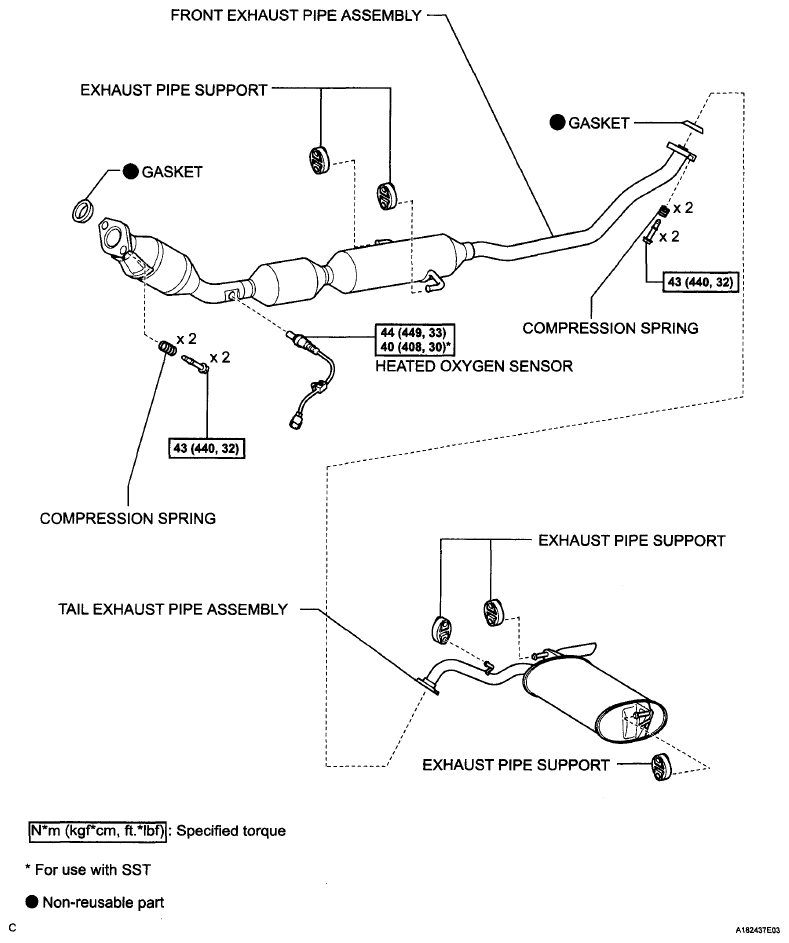 FRONT EXHAUST PIPE ASSEMBLY

EXHAUST PIPE SUPPORT

● GASKET

● GASKET

x 2

x 2

43 (440, 32)

COMPRESSION SPRING

44 (449, 33)
40 (408, 30)*

HEATED OXYGEN SENSOR

x 2

x 2

43 (440, 32)

COMPRESSION SPRING

EXHAUST PIPE SUPPORT

TAIL EXHAUST PIPE ASSEMBLY

EXHAUST PIPE SUPPORT

N*m (kgf*cm, ft.*lbf) : Specified torque

* For use with SST

● Non-reusable part

C

A182437E03