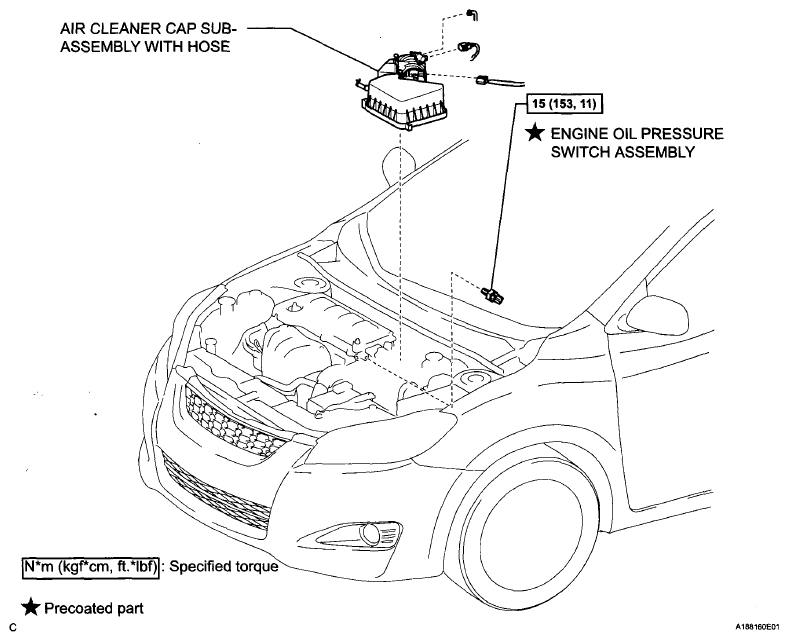 AIR CLEANER CAP SUB-ASSEMBLY WITH HOSE

15 (153, 11)

★ ENGINE OIL PRESSURE SWITCH ASSEMBLY

N*m (kgf*cm, ft.*lbf) : Specified torque

★ Precoated part

C

A188160E01