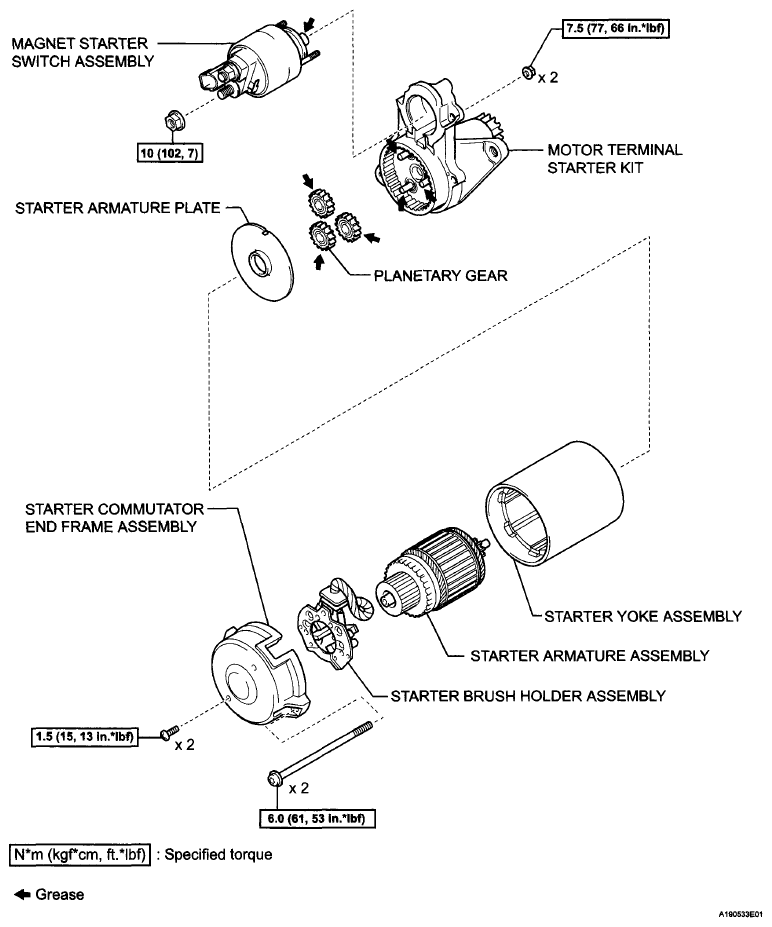 MAGNET STARTER SWITCH ASSEMBLY

7.5 (77, 66 in.*lbf)

x 2

10 (102, 7)

MOTOR TERMINAL STARTER KIT

STARTER ARMATURE PLATE

PLANETARY GEAR

STARTER COMMUTATOR END FRAME ASSEMBLY

STARTER YOKE ASSEMBLY

STARTER ARMATURE ASSEMBLY

STARTER BRUSH HOLDER ASSEMBLY

1.5 (15, 13 in.*lbf)

x 2

x 2

6.0 (61, 53 in.*lbf)

N*m (kgf*cm, ft.*lbf) : Specified torque

Grease

A190533E01