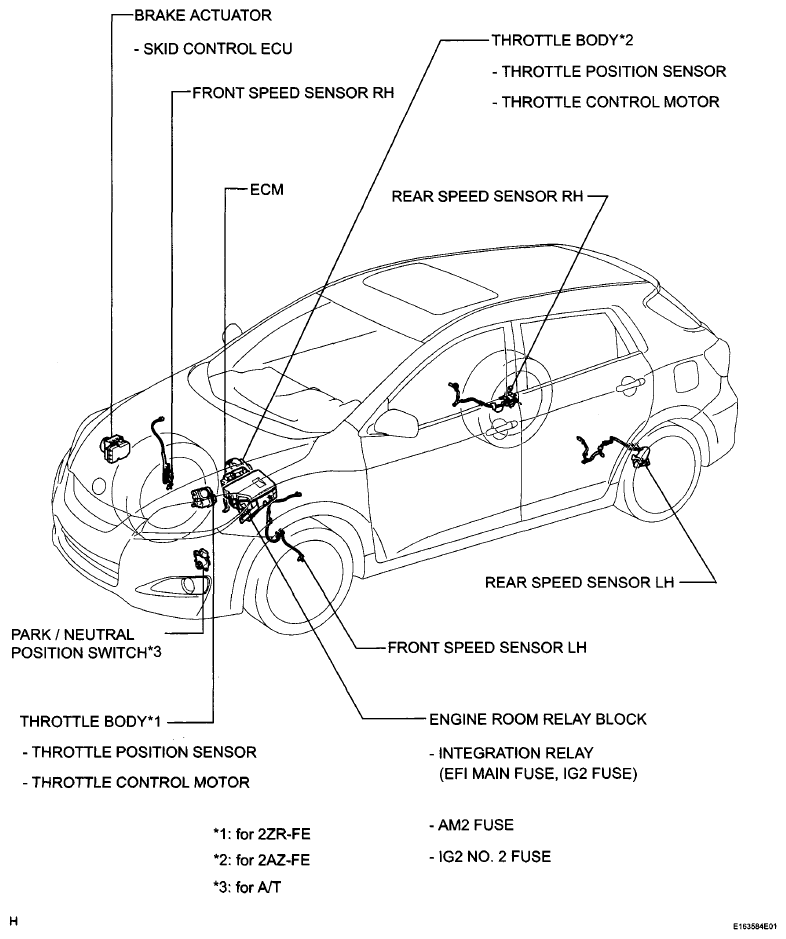 BRAKE ACTUATOR

- SKID CONTROL ECU

FRONT SPEED SENSOR RH

ECM

THROTTLE BODY*2

- THROTTLE POSITION SENSOR

- THROTTLE CONTROL MOTOR

REAR SPEED SENSOR RH

REAR SPEED SENSOR LH

PARK / NEUTRAL POSITION SWITCH*3

FRONT SPEED SENSOR LH

THROTTLE BODY*1

- THROTTLE POSITION SENSOR

- THROTTLE CONTROL MOTOR

ENGINE ROOM RELAY BLOCK

- INTEGRATION RELAY (EFI MAIN FUSE, IG2 FUSE)

- AM2 FUSE

- IG2 NO. 2 FUSE

*1: for 2ZR-FE

*2: for 2AZ-FE

*3: for A/T

H

E163584E01