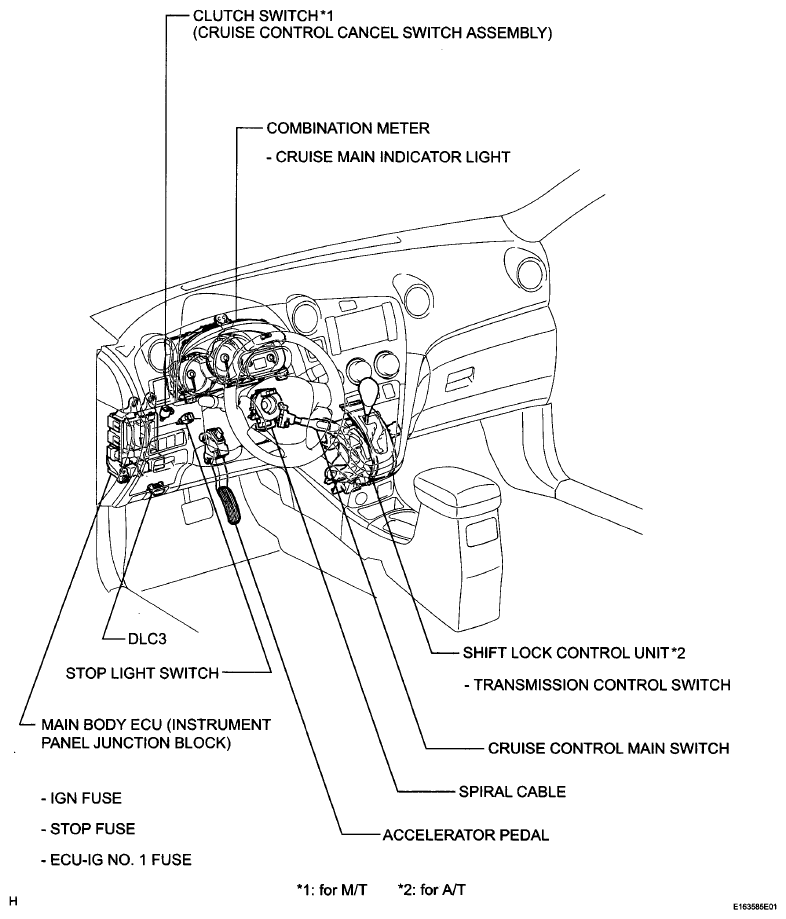 CLUTCH SWITCH*1
(CRUISE CONTROL CANCEL SWITCH ASSEMBLY)

COMBINATION METER

- CRUISE MAIN INDICATOR LIGHT

DLC3

STOP LIGHT SWITCH

MAIN BODY ECU (INSTRUMENT PANEL JUNCTION BLOCK)

- IGN FUSE

- STOP FUSE

- ECU-IG NO. 1 FUSE

SHIFT LOCK CONTROL UNIT*2

- TRANSMISSION CONTROL SWITCH

CRUISE CONTROL MAIN SWITCH

SPIRAL CABLE

ACCELERATOR PEDAL

*1: for M/T *2: for A/T

H

E163585E01