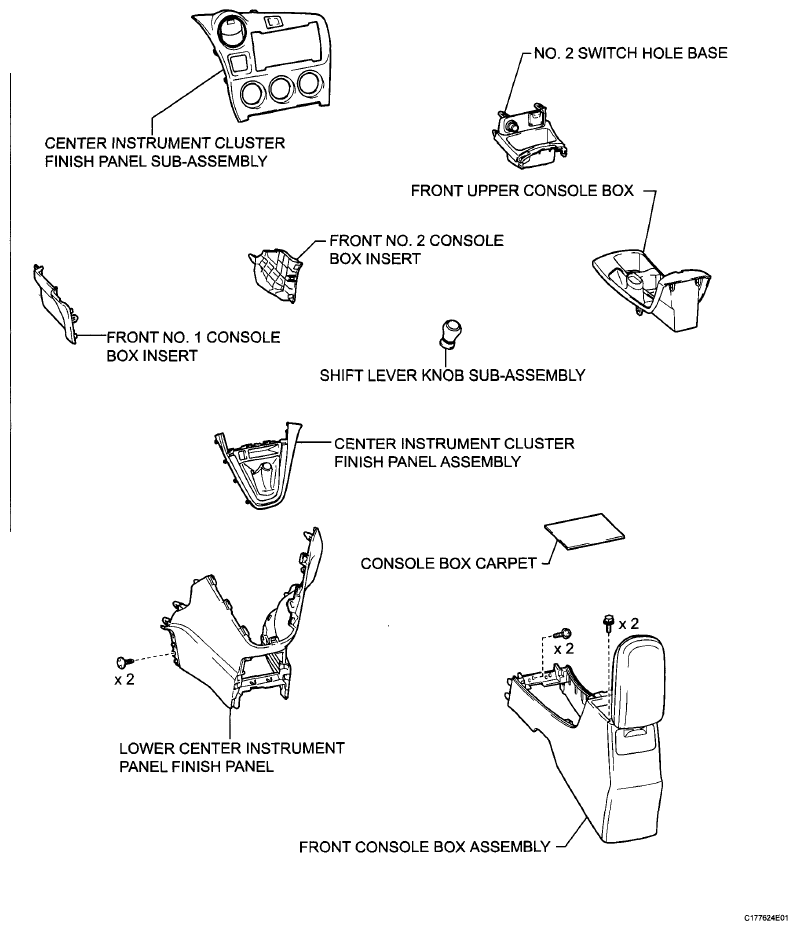 CENTER INSTRUMENT CLUSTER FINISH PANEL SUB-ASSEMBLY

NO. 2 SWITCH HOLE BASE

FRONT UPPER CONSOLE BOX

FRONT NO. 2 CONSOLE BOX INSERT

FRONT NO. 1 CONSOLE BOX INSERT

SHIFT LEVER KNOB SUB-ASSEMBLY

CENTER INSTRUMENT CLUSTER FINISH PANEL ASSEMBLY

CONSOLE BOX CARPET

x 2

x 2

x 2

LOWER CENTER INSTRUMENT PANEL FINISH PANEL

FRONT CONSOLE BOX ASSEMBLY

C177624E01