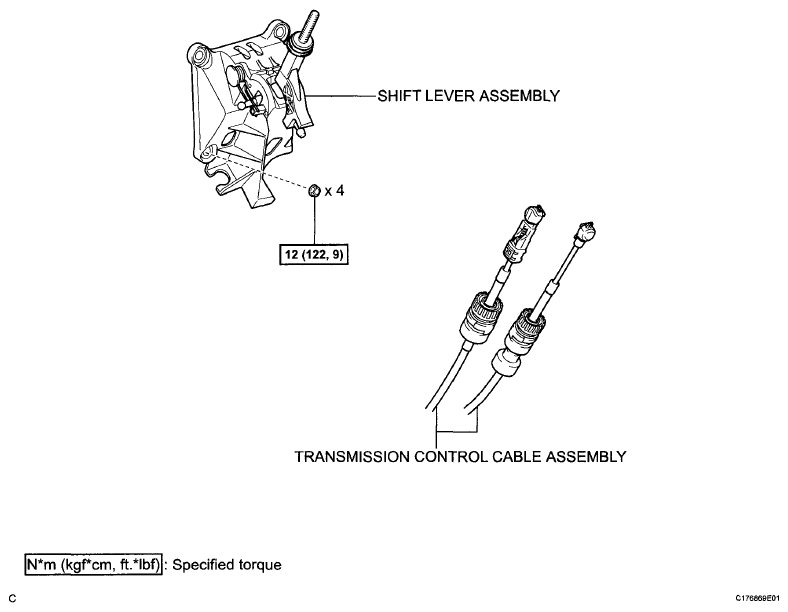 SHIFT LEVER ASSEMBLY

x 4

12 (122, 9)

TRANSMISSION CONTROL CABLE ASSEMBLY

N*m (kgf*cm, ft.*lbf) : Specified torque

C

C176669E01