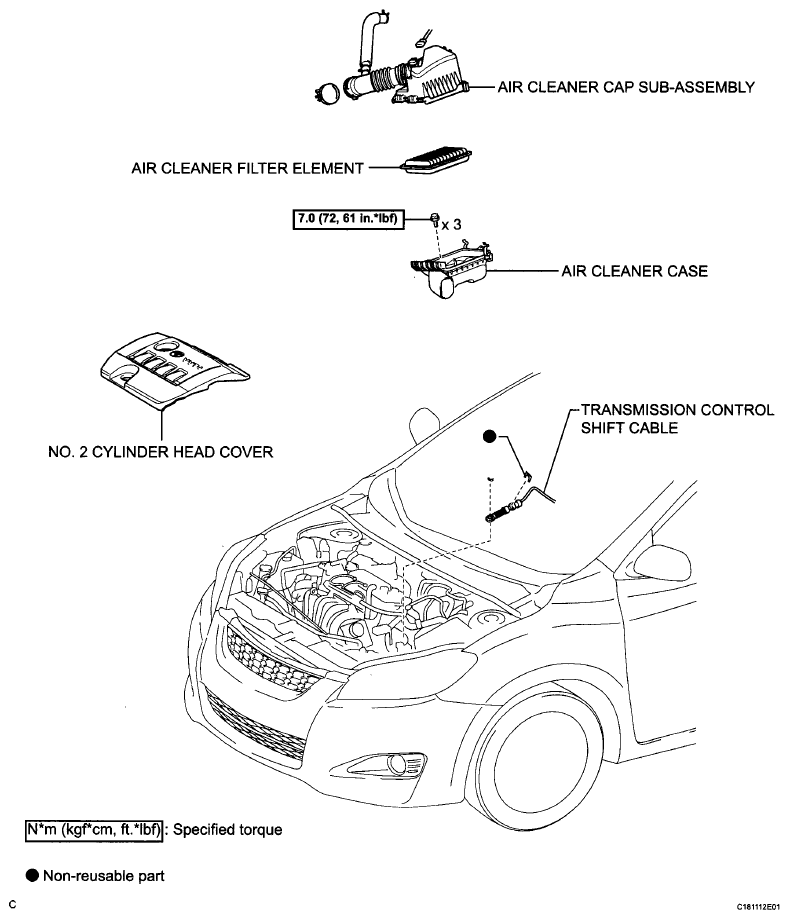 AIR CLEANER CAP SUB-ASSEMBLY

AIR CLEANER FILTER ELEMENT

7.0 (72, 61 in.*lbf)

x 3

AIR CLEANER CASE

NO. 2 CYLINDER HEAD COVER

TRANSMISSION CONTROL SHIFT CABLE

N*m (kgf*cm, ft.*lbf) : Specified torque

● Non-reusable part

C

C181112E01