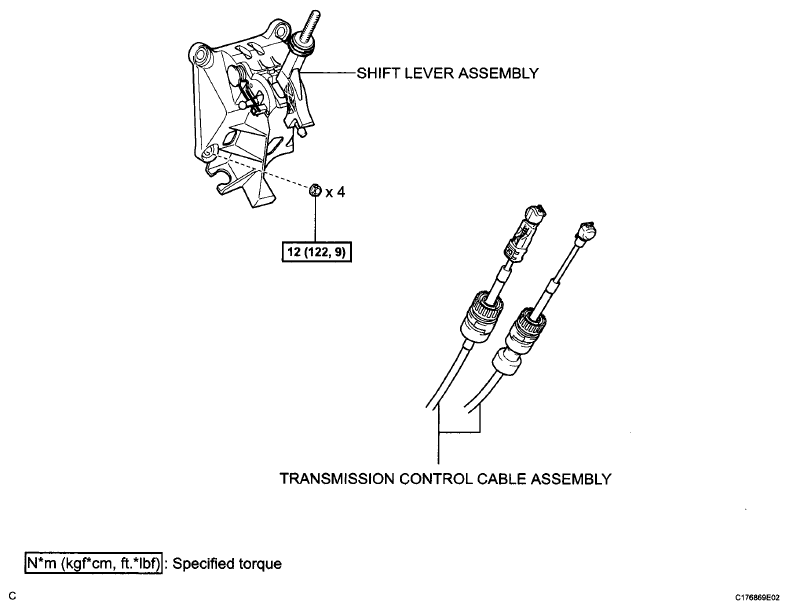 SHIFT LEVER ASSEMBLY

x 4

12 (122, 9)

TRANSMISSION CONTROL CABLE ASSEMBLY

N*m (kgf*cm, ft.*lbf) : Specified torque

C

C176869E02