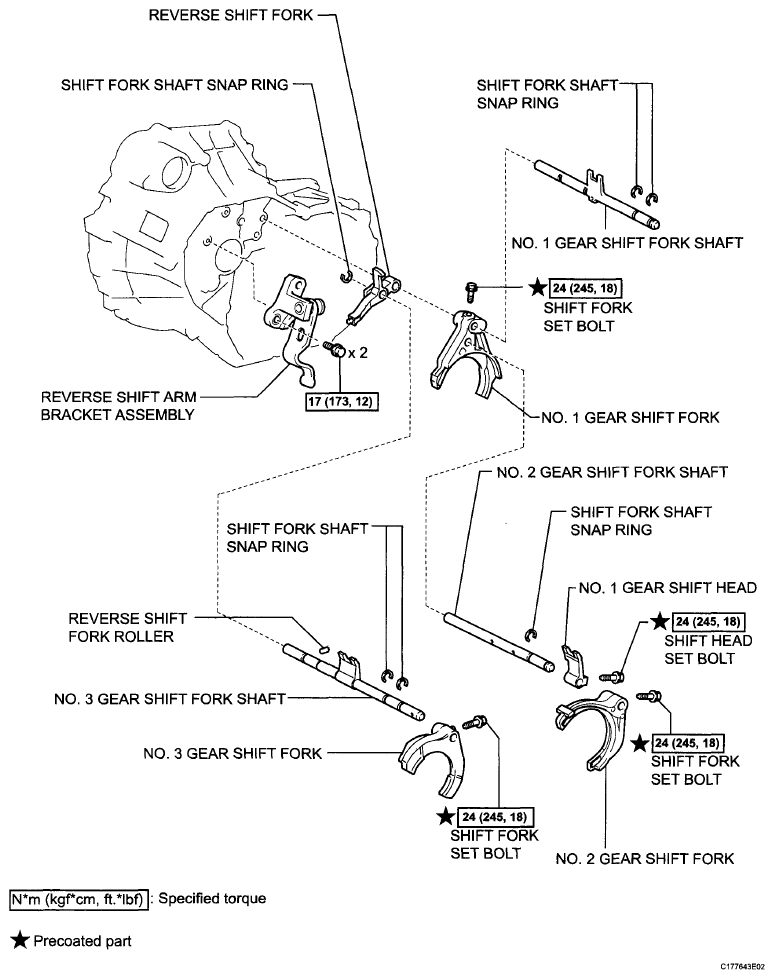 REVERSE SHIFT FORK

SHIFT FORK SHAFT SNAP RING

SHIFT FORK SHAFT
SNAP RING

NO. 1 GEAR SHIFT FORK SHAFT

★ 24 (245, 18)
SHIFT FORK
SET BOLT

x 2

REVERSE SHIFT ARM
BRACKET ASSEMBLY

17 (173, 12)

NO. 1 GEAR SHIFT FORK

NO. 2 GEAR SHIFT FORK SHAFT

SHIFT FORK SHAFT
SNAP RING

SHIFT FORK SHAFT
SNAP RING

NO. 1 GEAR SHIFT HEAD

REVERSE SHIFT
FORK ROLLER

★ 24 (245, 18)
SHIFT HEAD
SET BOLT

NO. 3 GEAR SHIFT FORK SHAFT

NO. 3 GEAR SHIFT FORK

★ 24 (245, 18)
SHIFT FORK
SET BOLT

★ 24 (245, 18)
SHIFT FORK
SET BOLT

NO. 2 GEAR SHIFT FORK

N*m (kgf*cm, ft.*lbf) : Specified torque

★ Precoated part

C177643E02