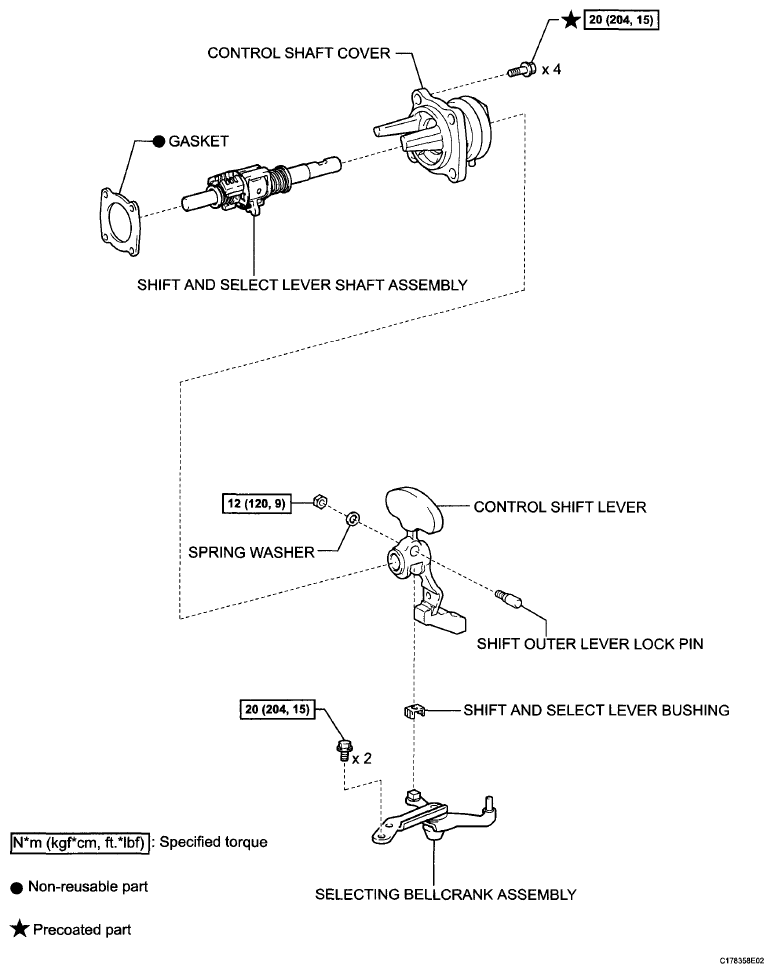 ★ 20 (204, 15)

CONTROL SHAFT COVER

x 4

● GASKET

SHIFT AND SELECT LEVER SHAFT ASSEMBLY

12 (120, 9)

CONTROL SHIFT LEVER

SPRING WASHER

SHIFT OUTER LEVER LOCK PIN

20 (204, 15)

SHIFT AND SELECT LEVER BUSHING

x 2

N*m (kgf*cm, ft.*lbf) : Specified torque

● Non-reusable part

SELECTING BELLCRANK ASSEMBLY

★ Precoated part

C178358E02