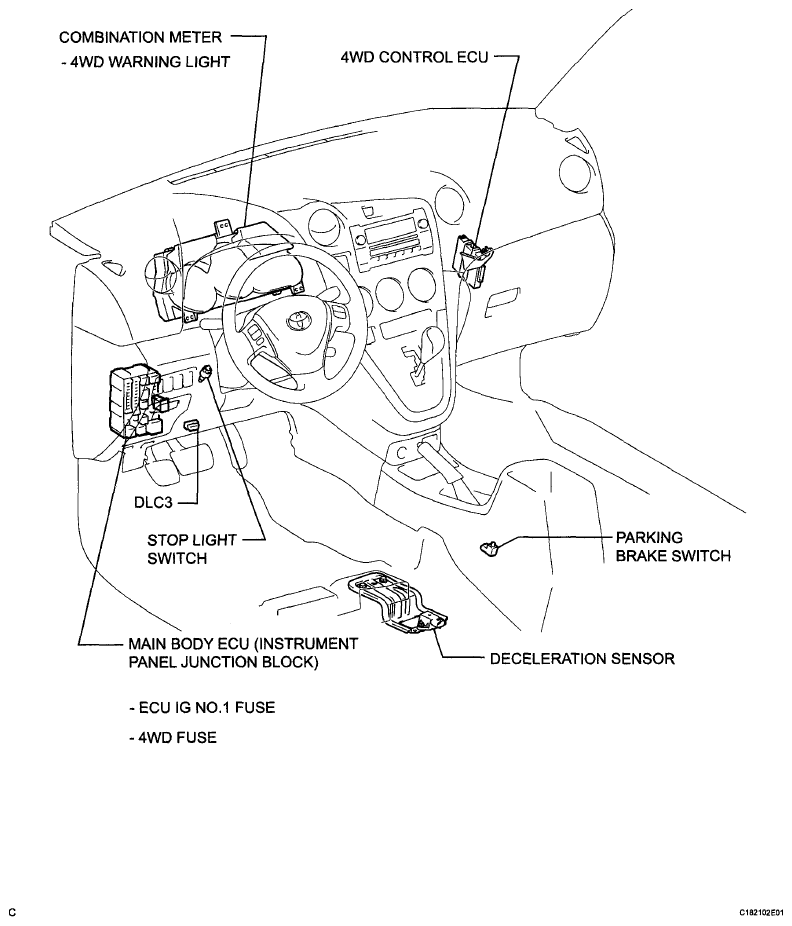 COMBINATION METER
- 4WD WARNING LIGHT

4WD CONTROL ECU

DLC3

STOP LIGHT SWITCH

PARKING BRAKE SWITCH

MAIN BODY ECU (INSTRUMENT PANEL JUNCTION BLOCK)

DECELERATION SENSOR

- ECU IG NO.1 FUSE

- 4WD FUSE

C

C182102E01