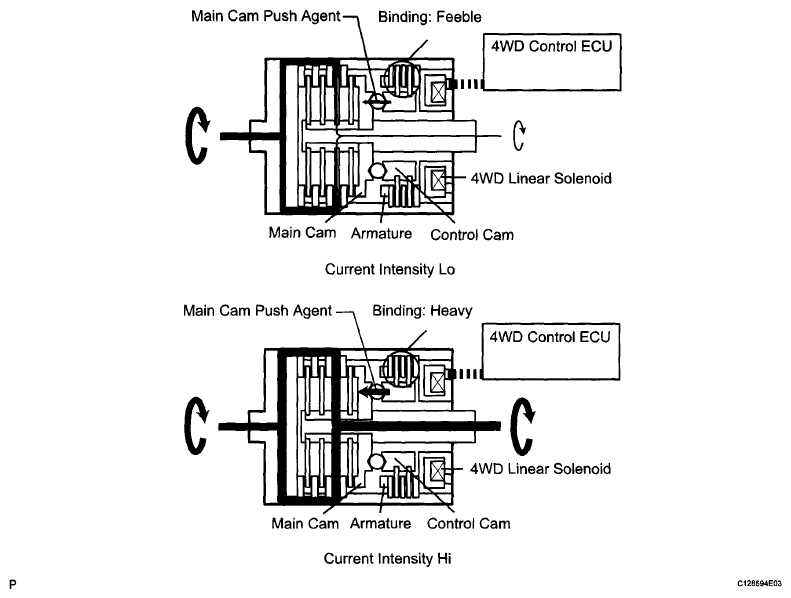 Main Cam Push Agent
Binding: Feeble
4WD Control ECU
4WD Linear Solenoid
Main Cam
Armature
Control Cam
Current Intensity Lo

Main Cam Push Agent
Binding: Heavy
4WD Control ECU
4WD Linear Solenoid
Main Cam
Armature
Control Cam
Current Intensity Hi

P
C128594E03