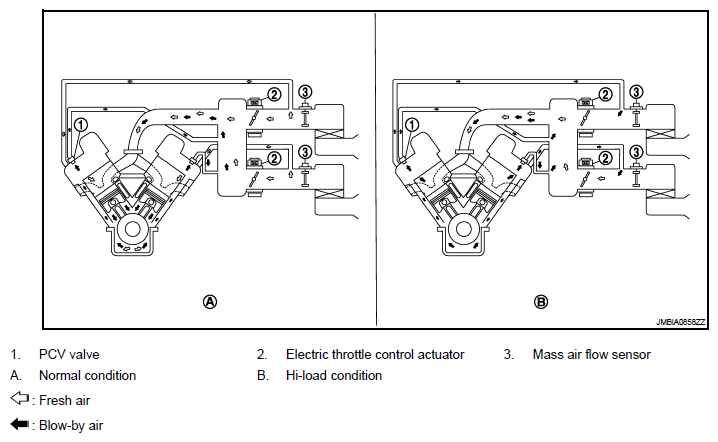 1
2
3
2
3
A
1
2
3
2
3
B
JMBIA0858ZZ

1. PCV valve
2. Electric throttle control actuator
3. Mass air flow sensor
A. Normal condition
B. Hi-load condition
: Fresh air
: Blow-by air