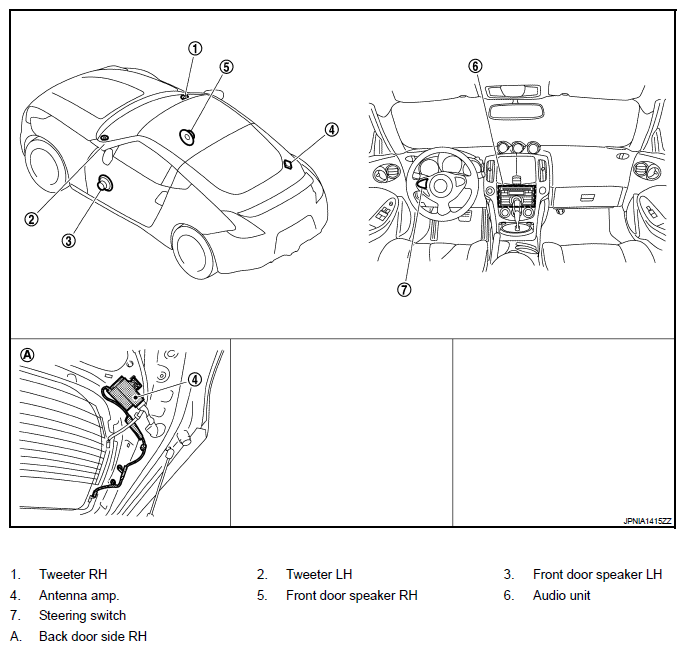 ①
⑤
④
②
③
⑥
⑦
Ⓐ
④
JPNIA1415ZZ

1. Tweeter RH
2. Tweeter LH
3. Front door speaker LH
4. Antenna amp.
5. Front door speaker RH
6. Audio unit
7. Steering switch
A. Back door side RH