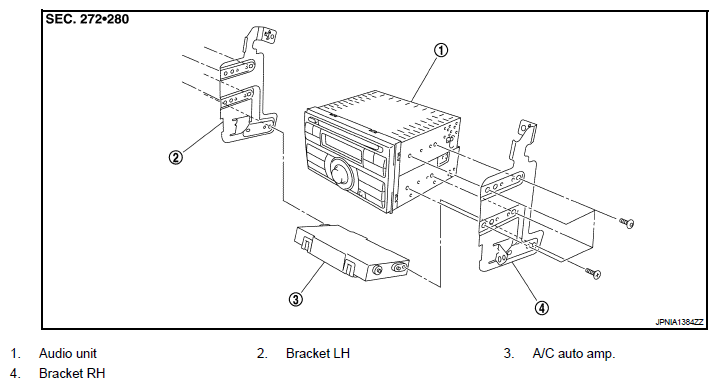 SEC. 272•280

1
2
3
4

JPNIA1384ZZ

1. Audio unit
2. Bracket LH
3. A/C auto amp.
4. Bracket RH