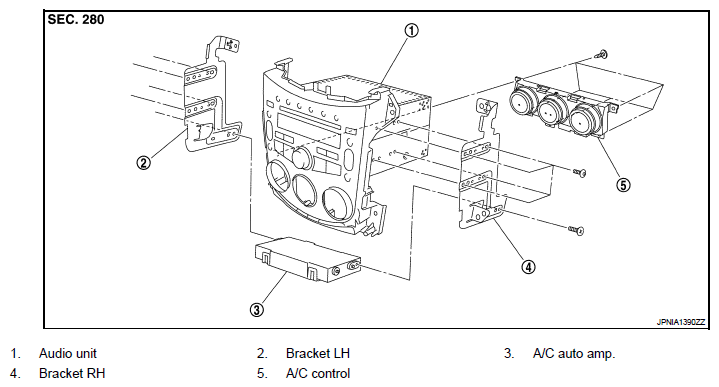 SEC. 280

1
2
3
4
5

JPNIA1390ZZ

1. Audio unit
2. Bracket LH
3. A/C auto amp.
4. Bracket RH
5. A/C control