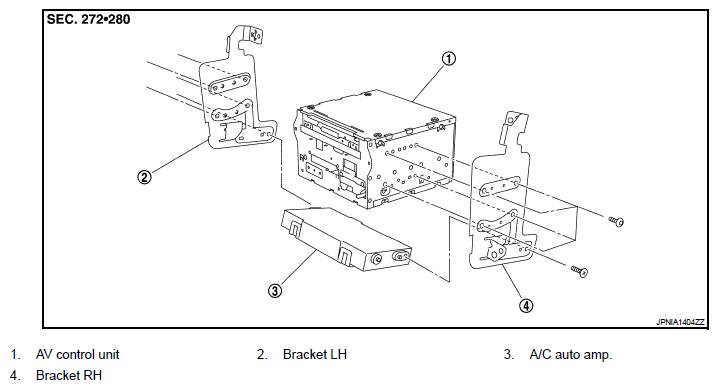 SEC. 272•280

1
2
3
4

JPNIA1404ZZ

1. AV control unit
2. Bracket LH
3. A/C auto amp.
4. Bracket RH