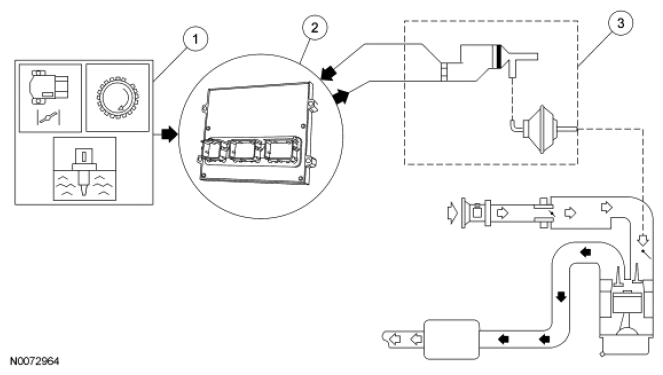 1
2
3
N0072964