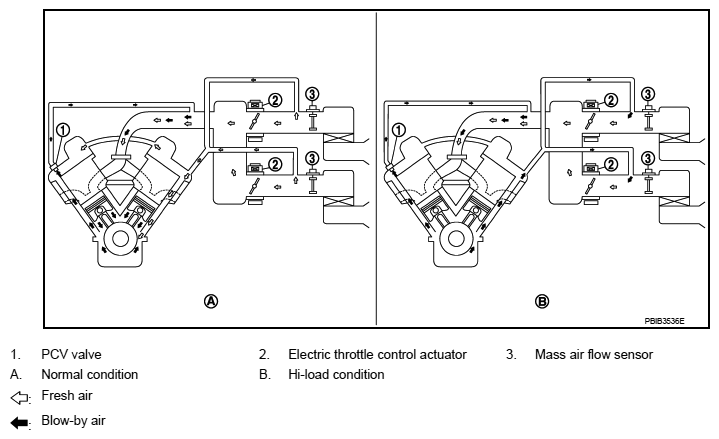 1
2
3
2
3
Ⓐ
1
2
3
2
3
Ⓑ
PBIB3536E

1. PCV valve
2. Electric throttle control actuator
3. Mass air flow sensor
A. Normal condition
B. Hi-load condition
: Fresh air
: Blow-by air