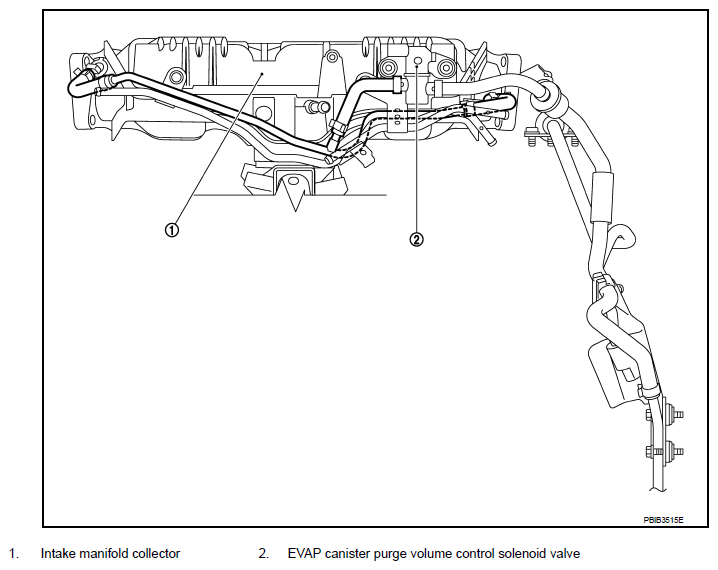 ①

②

PBIB3515E

1. Intake manifold collector

2. EVAP canister purge volume control solenoid valve