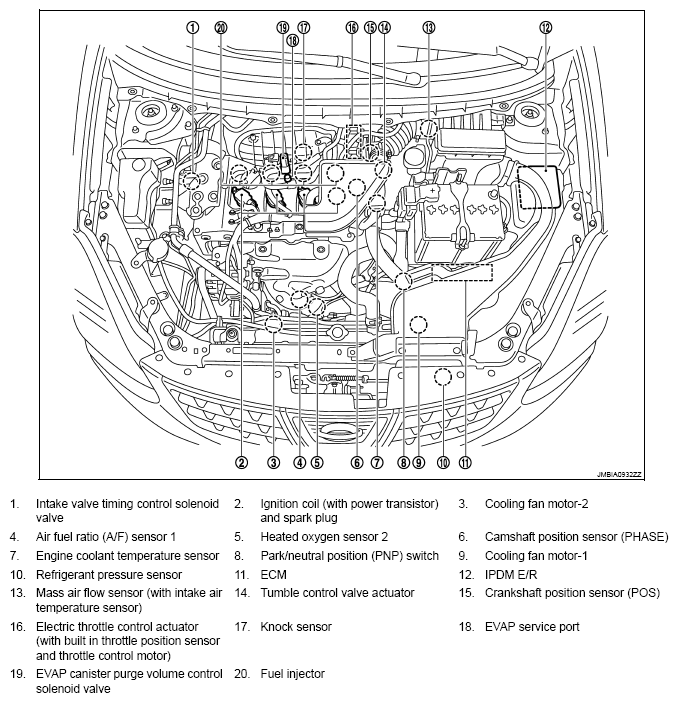 1 20 19 18 17 16 15 14 13 12

2 3 4 5 6 7 8 9 10 11

JMBIA0932ZZ

1. Intake valve timing control solenoid valve
2. Ignition coil (with power transistor) and spark plug
3. Cooling fan motor-2
4. Air fuel ratio (A/F) sensor 1
5. Heated oxygen sensor 2
6. Camshaft position sensor (PHASE)
7. Engine coolant temperature sensor
8. Park/neutral position (PNP) switch
9. Cooling fan motor-1
10. Refrigerant pressure sensor
11. ECM
12. IPDM E/R
13. Mass air flow sensor (with intake air temperature sensor)
14. Tumble control valve actuator
15. Crankshaft position sensor (POS)
16. Electric throttle control actuator (with built in throttle position sensor and throttle control motor)
17. Knock sensor
18. EVAP service port
19. EVAP canister purge volume control solenoid valve
20. Fuel injector