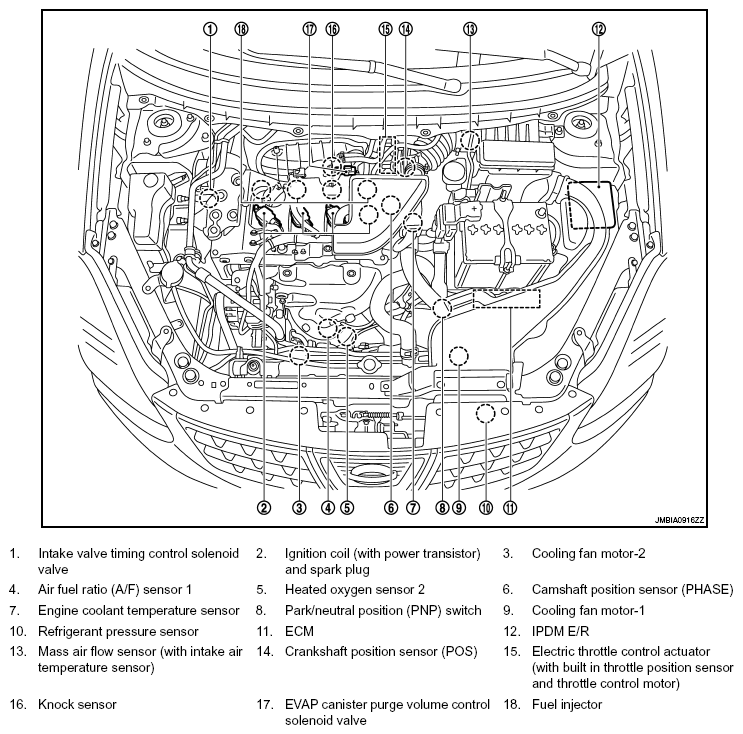 1 18 17 16 15 14 13 12

2 3 4 5 6 7 8 9 10 11

JMBIA0916ZZ

1. Intake valve timing control solenoid valve
2. Ignition coil (with power transistor) and spark plug
3. Cooling fan motor-2
4. Air fuel ratio (A/F) sensor 1
5. Heated oxygen sensor 2
6. Camshaft position sensor (PHASE)
7. Engine coolant temperature sensor
8. Park/neutral position (PNP) switch
9. Cooling fan motor-1
10. Refrigerant pressure sensor
11. ECM
12. IPDM E/R
13. Mass air flow sensor (with intake air temperature sensor)
14. Crankshaft position sensor (POS)
15. Electric throttle control actuator (with built in throttle position sensor and throttle control motor)
16. Knock sensor
17. EVAP canister purge volume control solenoid valve
18. Fuel injector