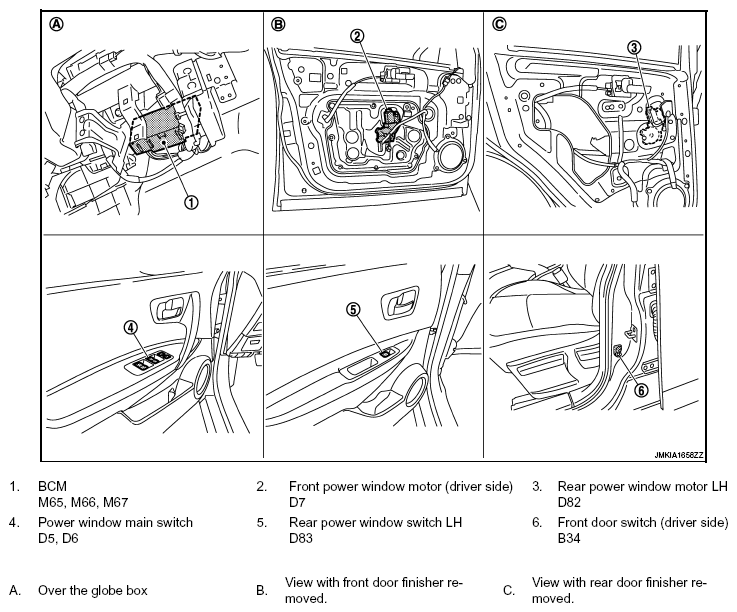 Ⓐ
Ⓑ
Ⓒ
①
②
③
④
⑤
⑥
JMKIA1656ZZ

1. BCM
M65, M66, M67

2. Front power window motor (driver side)
D7

3. Rear power window motor LH
D82

4. Power window main switch
D5, D6

5. Rear power window switch LH
D83

6. Front door switch (driver side)
B34

A. Over the globe box

B. View with front door finisher removed.

C. View with rear door finisher removed.