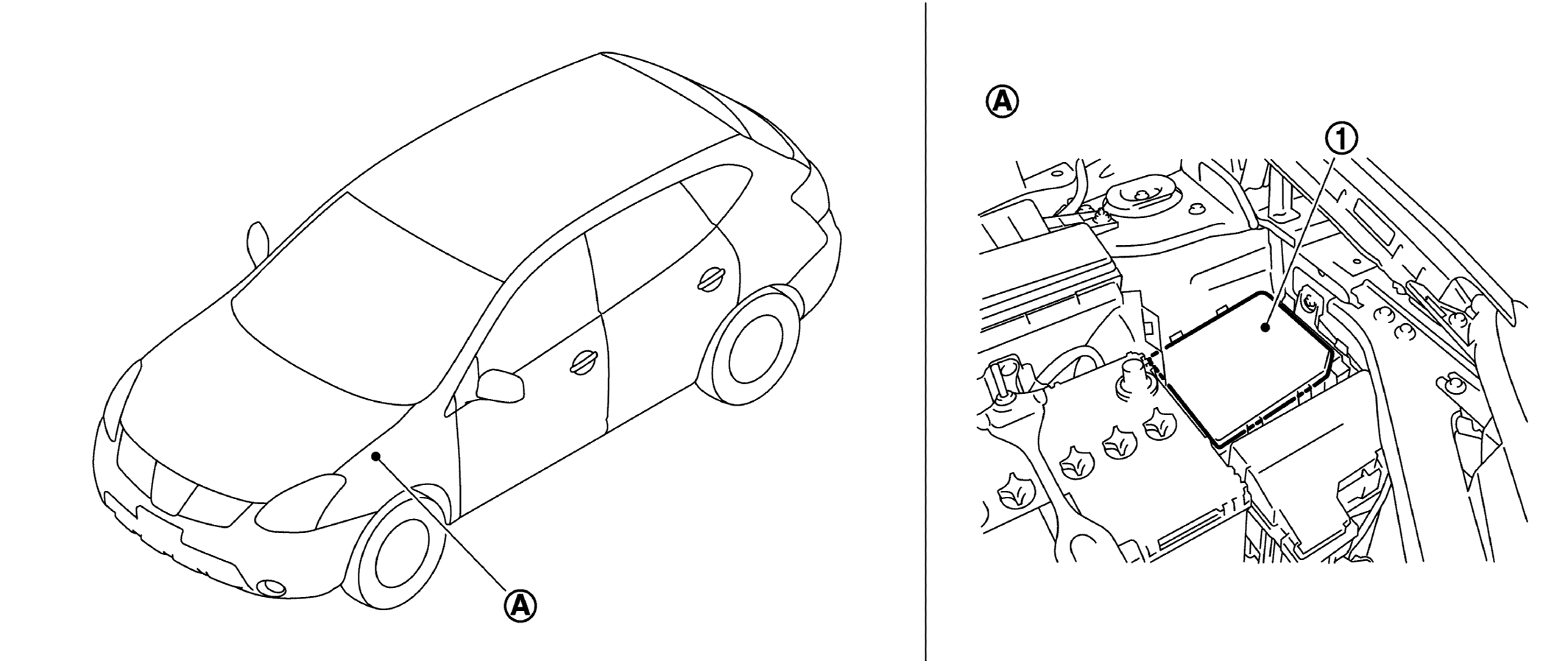 Ⓐ

Ⓐ

①