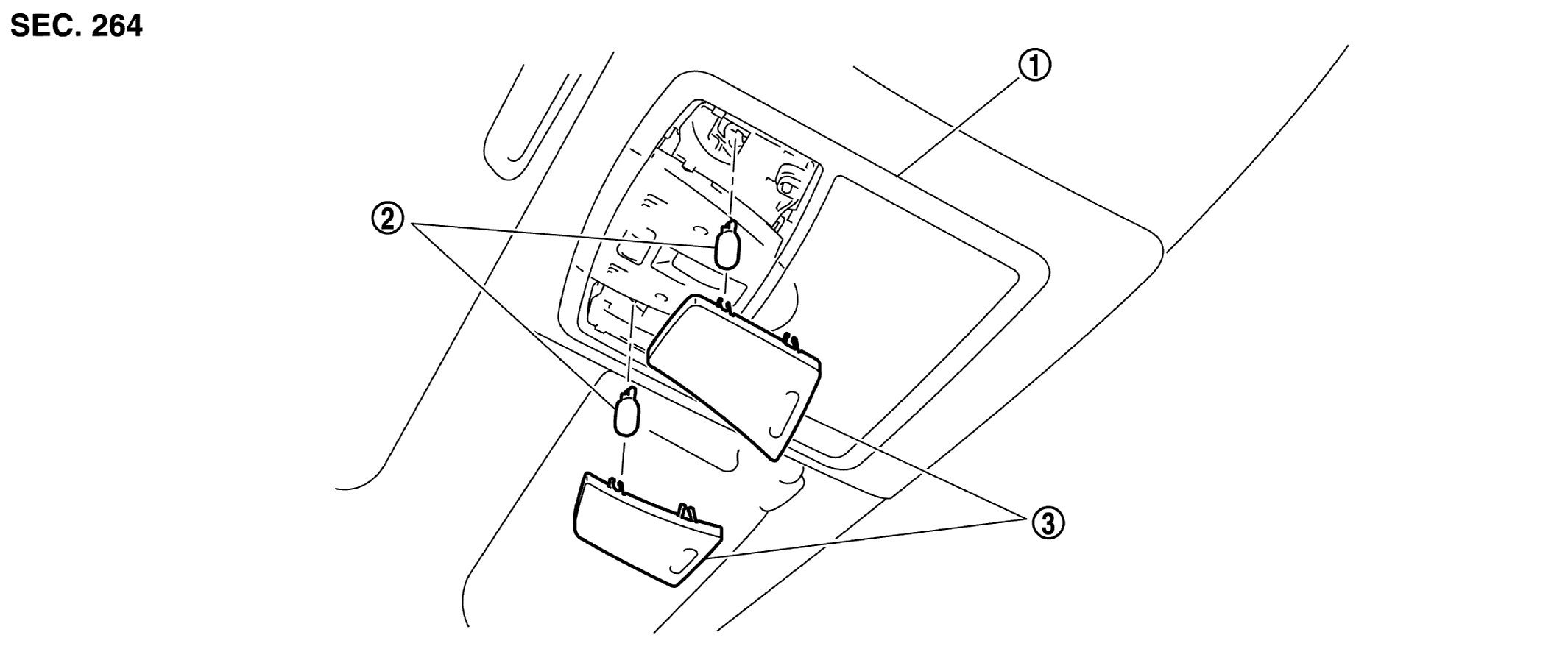 SEC. 264

①

②

③