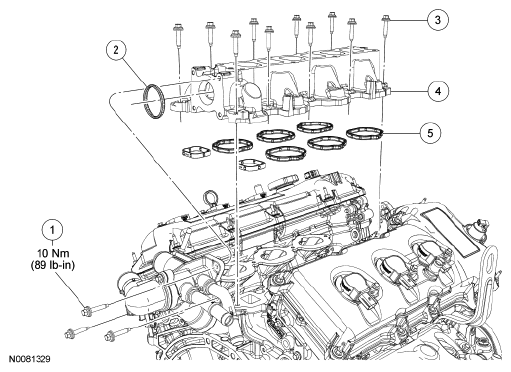 3

2

4

5

1
10 Nm
(89 lb-in)

N0081329