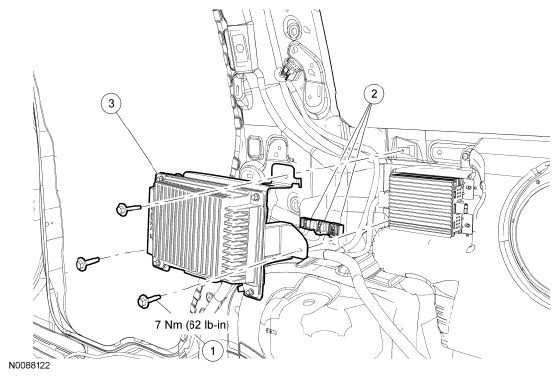 3

2

7 Nm (62 lb-in)

1

N0088122