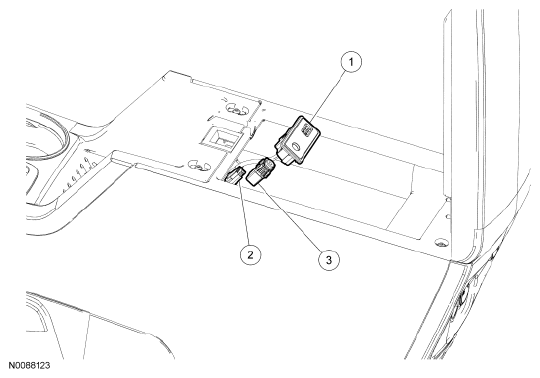 1
2
3
N0088123