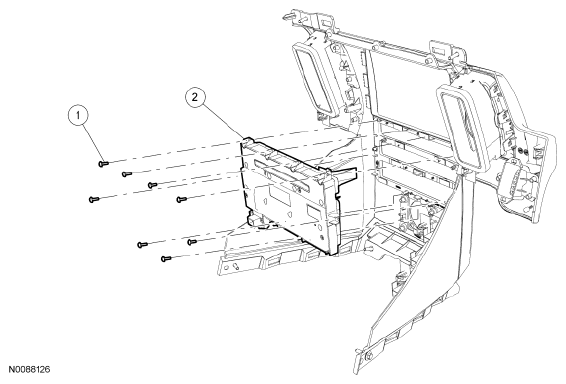 1
2
N0088126