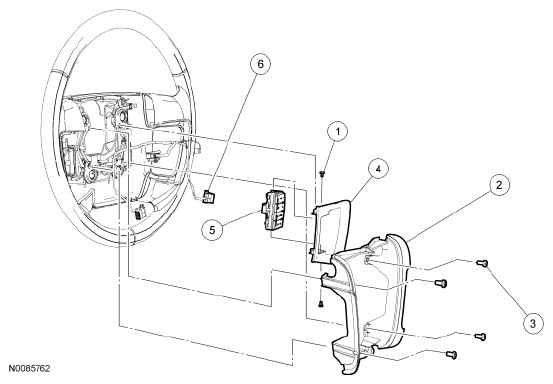 6
1
4
2
5
3
N0085762