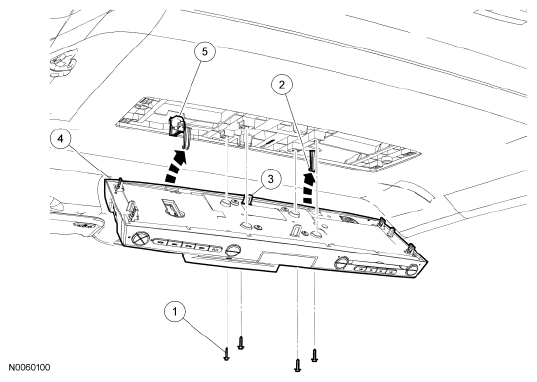 5
2
4
3
1
N0060100