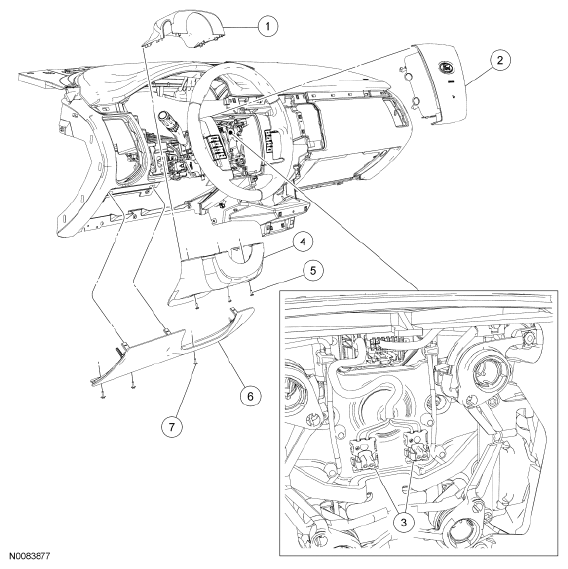 1
2
4
5
6
7
3
N0083877