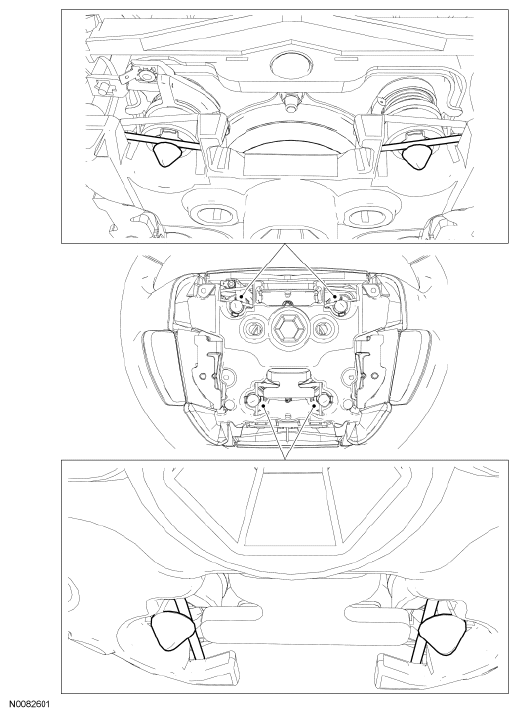 N0082601