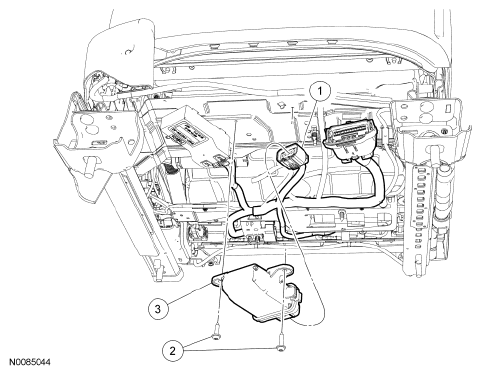 1
3
2
N0085044