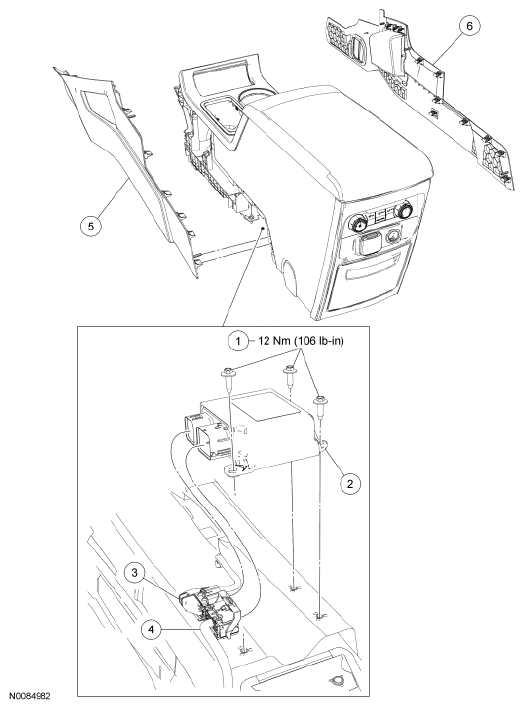 6

5

1 12 Nm (106 lb-in)

2

3

4

N0084982