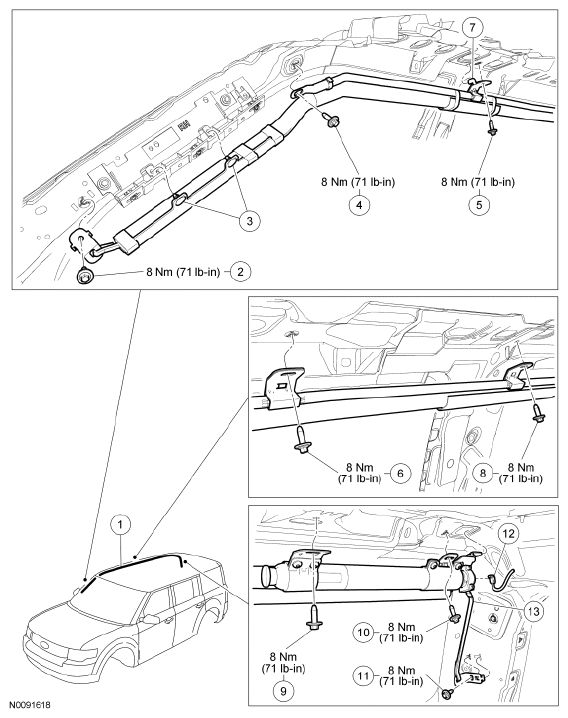 7

8 Nm (71 lb-in)
4

8 Nm (71 lb-in)
5

3

8 Nm (71 lb-in) 2

8 Nm (71 lb-in) 6

8 8 Nm (71 lb-in)

1

12

13

10 8 Nm (71 lb-in)

8 Nm (71 lb-in)
9

11 8 Nm (71 lb-in)

N0091618